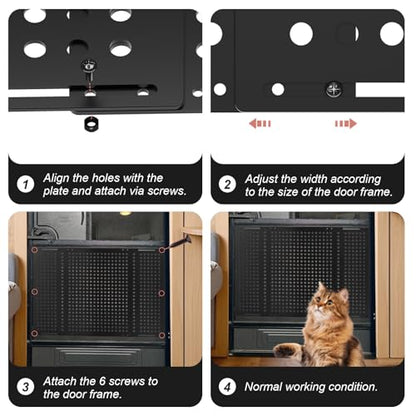 1 Align the holes with the plate and attach via screws.

2 Adjust the width according to the size of the door frame.

3 Attach the 6 screws to the door frame.

4 Normal working condition.