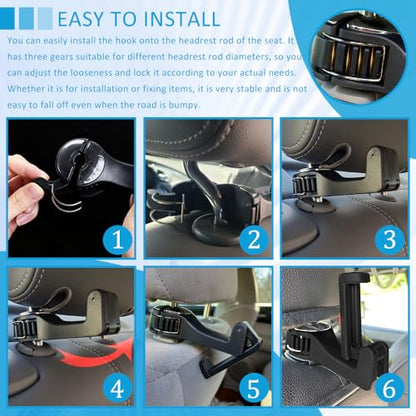 EASY TO INSTALL

You can easily install the hook onto the headrest rod of the seat. It has three gears suitable for different headrest rod diameters, so you can adjust the looseness and lock it according to your actual needs. Whether it is for installation or fixing items, it is very stable and is not easy to fall off even when the road is bumpy.

1

2

3

4

5

6