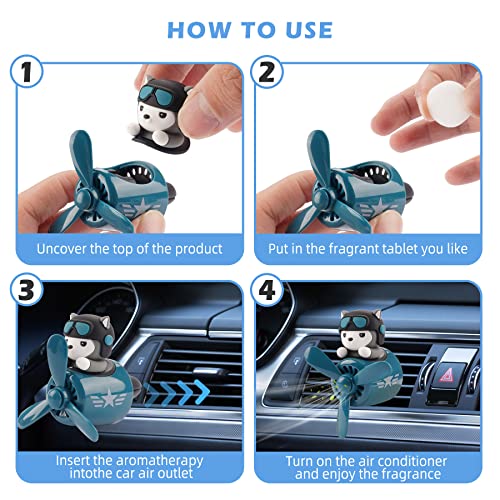 HOW TO USE

1

Uncover the top of the product

2

Put in the fragrant tablet you like

3

Insert the aromatherapy intothe car air outlet

4

Turn on the air conditioner and enjoy the fragrance