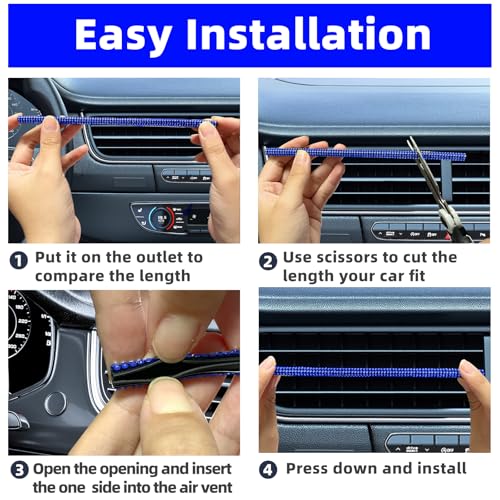 Easy Installation

1 Put it on the outlet to compare the length

2 Use scissors to cut the length your car fit

3 Open the opening and insert the one side into the air vent

4 Press down and install