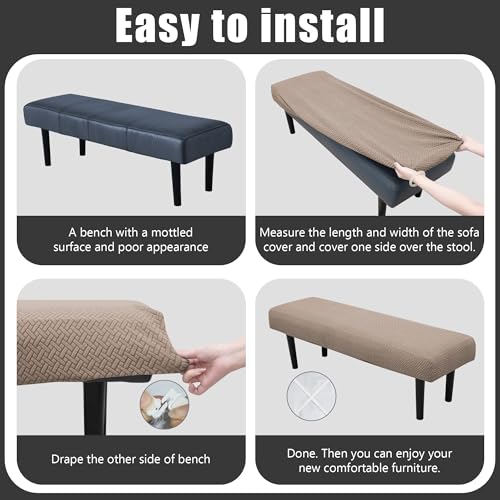 Easy to install

A bench with a mottled surface and poor appearance

Measure the length and width of the sofa cover and cover one side over the stool.

Drape the other side of bench

Done. Then you can enjoy your new comfortable furniture.