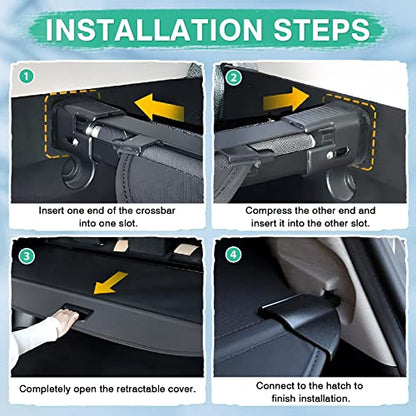 INSTALLATION STEPS

1

Insert one end of the crossbar into one slot.

2

Compress the other end and insert it into the other slot.

3

Completely open the retractable cover.

4

Connect to the hatch to finish installation.