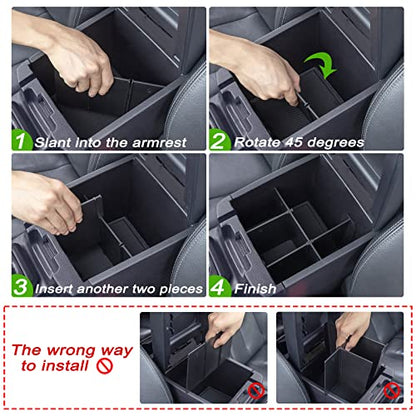 1 Slant into the armrest

2 Rotate 45 degrees

3 Insert another two pieces

4 Finish

The wrong way to install