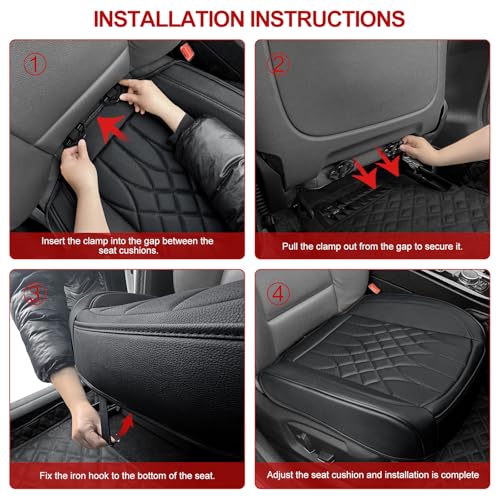 INSTALLATION INSTRUCTIONS

①

Insert the clamp into the gap between the seat cushions.

②

Pull the clamp out from the gap to secure it.

③

Fix the iron hook to the bottom of the seat.

④

Adjust the seat cushion and installation is complete