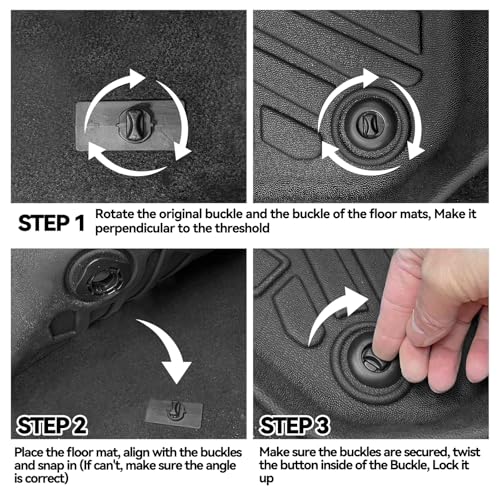 STEP 1 Rotate the original buckle and the buckle of the floor mats, Make it perpendicular to the threshold

STEP 2

Place the floor mat, align with the buckles and snap in (If can't, make sure the angle is correct)

STEP 3

Make sure the buckles are secured, twist the button inside of the Buckle, Lock it up