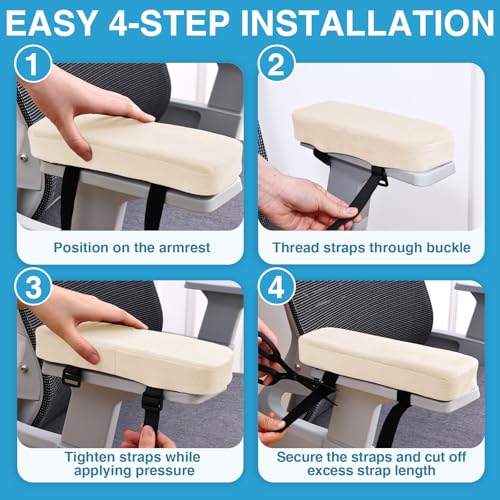 EASY 4-STEP INSTALLATION

1

Position on the armrest

2

Thread straps through buckle

3

Tighten straps while applying pressure

4

Secure the straps and cut off excess strap length