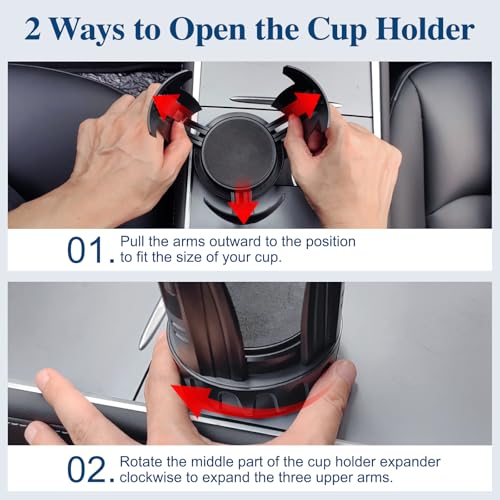 2 Ways to Open the Cup Holder

01. Pull the arms outward to the position to fit the size of your cup.

02. Rotate the middle part of the cup holder expander clockwise to expand the three upper arms.