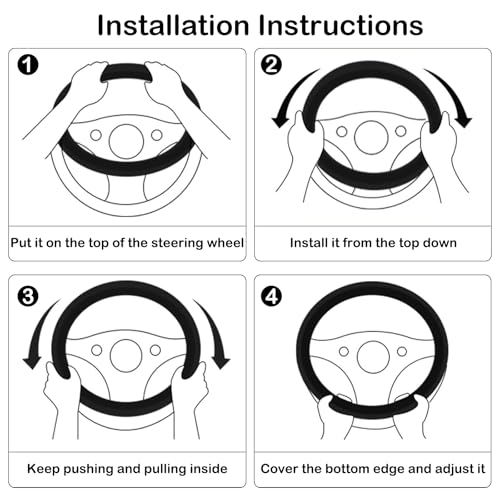 Installation Instructions

1

Put it on the top of the steering wheel

2

Install it from the top down

3

Keep pushing and pulling inside

4

Cover the bottom edge and adjust it