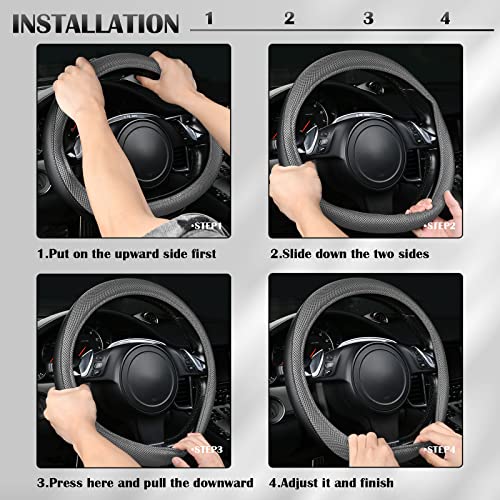 INSTALLATION 1 2 3 4

•STEP1

1.Put on the upward side first

•STEP2

2.Slide down the two sides

•STEP3

3.Press here and pull the downward

•STEP4

4.Adjust it and finish