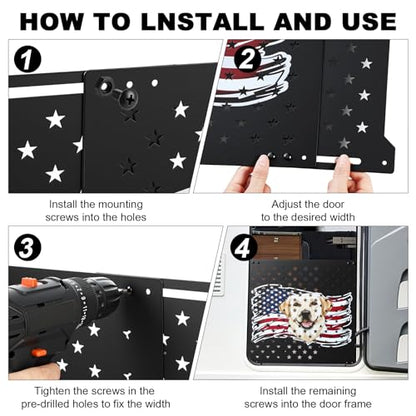 HOW TO LNSTALL AND USE

1

Install the mounting screws into the holes

2

Adjust the door to the desired width

3

Tighten the screws in the pre-drilled holes to fix the width

4

Install the remaining screws into the door frame