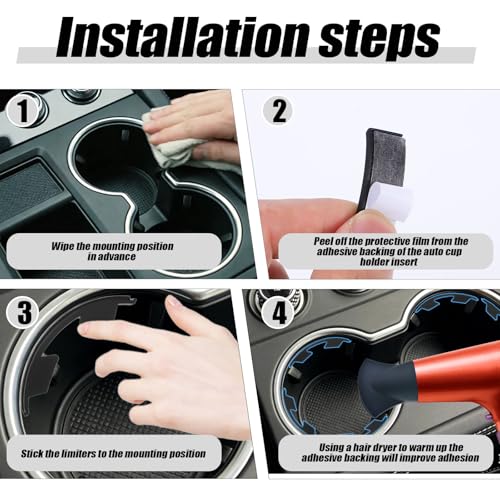 Installation steps

1

Wipe the mounting position in advance

2

Peel off the protective film from the adhesive backing of the auto cup holder insert

3

Stick the limiters to the mounting position

4

Using a hair dryer to warm up the adhesive backing will improve adhesion