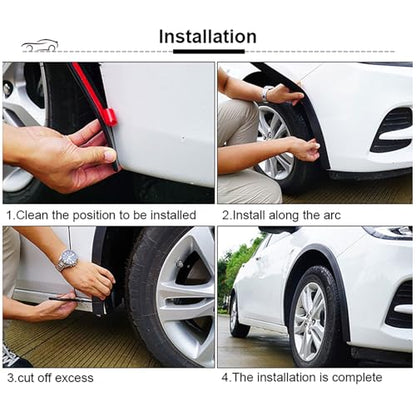 Installation

1.Clean the position to be installed

2.Install along the arc

3.cut off excess

4.The installation is complete