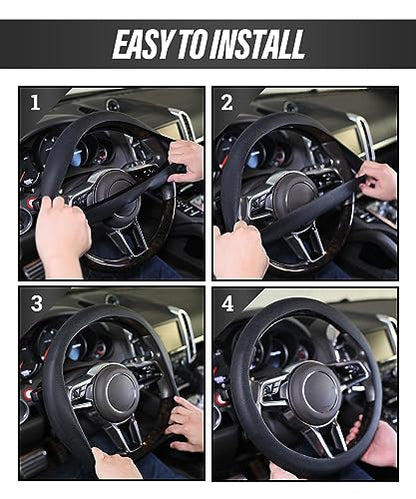 EASY TO INSTALL

1

2

3

4