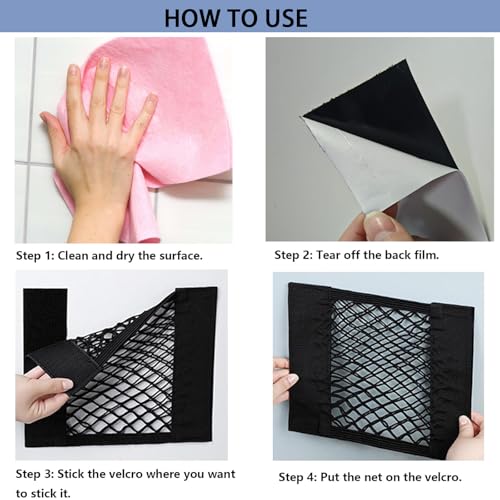 HOW TO USE

Step 1: Clean and dry the surface.

Step 2: Tear off the back film.

Step 3: Stick the velcro where you want to stick it.

Step 4: Put the net on the velcro.