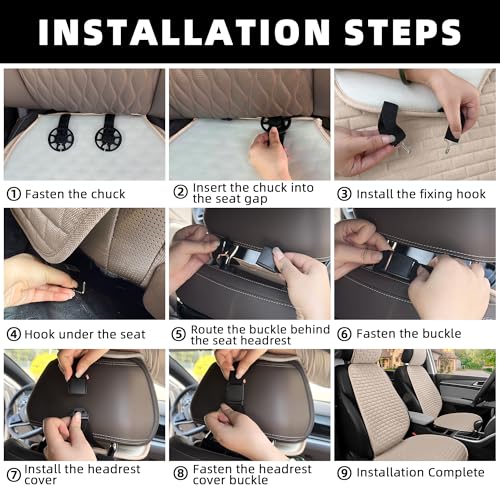 INSTALLATION STEPS

① Fasten the chuck

② Insert the chuck into the seat gap

③ Install the fixing hook

④ Hook under the seat

⑤ Route the buckle behind the seat headrest

⑥ Fasten the buckle

⑦ Install the headrest cover

⑧ Fasten the headrest cover buckle

⑨ Installation Complete