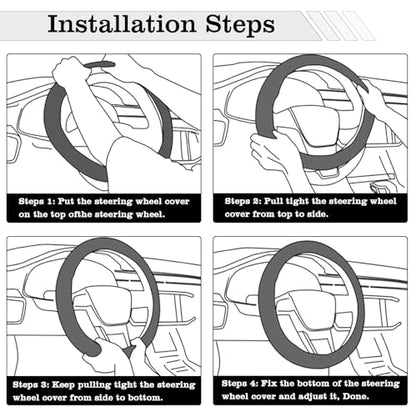 Installation Steps

Steps 1: Put the steering wheel cover on the top ofthe steering wheel.

Steps 2: Pull tight the steering wheel cover from top to side.

Steps 3: Keep pulling tight the steering wheel cover from side to bottom.

Steps 4: Fix the bottom of the steering wheel cover and adjust it, Done.