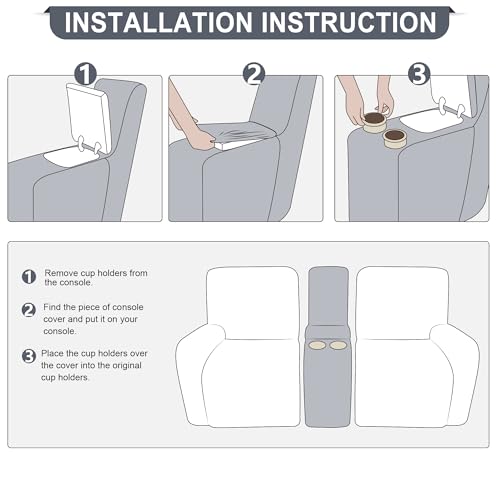 INSTALLATION INSTRUCTION

1

2

3

1 Remove cup holders from the console.

2 Find the piece of console cover and put it on your console.

3 Place the cup holders over the cover into the original cup holders.