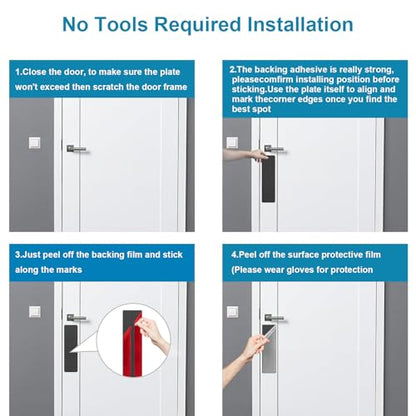 No Tools Required Installation

1.Close the door, to make sure the plate won't exceed then scratch the door frame

2.The backing adhesive is really strong, pleasecomfirm installing position before sticking.Use the plate itself to align and mark thecorner edges once you find the best spot

3.Just peel off the backing film and stick along the marks

4.Peel off the surface protective film (Please wear gloves for protection