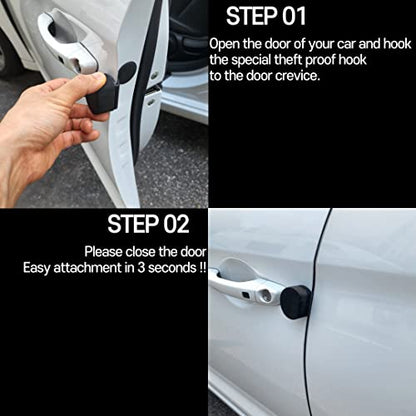 STEP 01

Open the door of your car and hook the special theft proof hook to the door crevice.

STEP 02

Please close the door
Easy attachment in 3 seconds !!