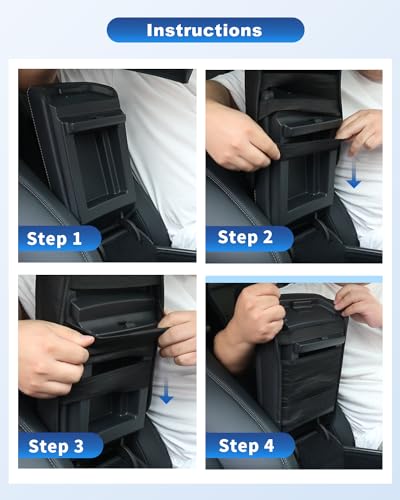 Instructions

Step 1

Step 2

Step 3

Step 4