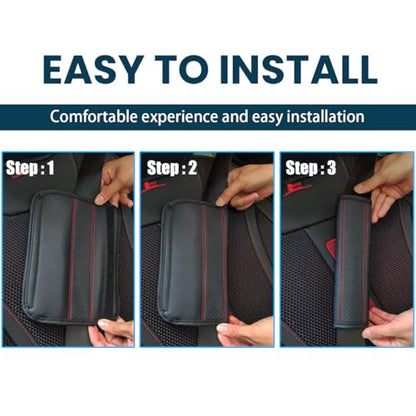 EASY TO INSTALL

Comfortable experience and easy installation

Step : 1

Step : 2

Step : 3