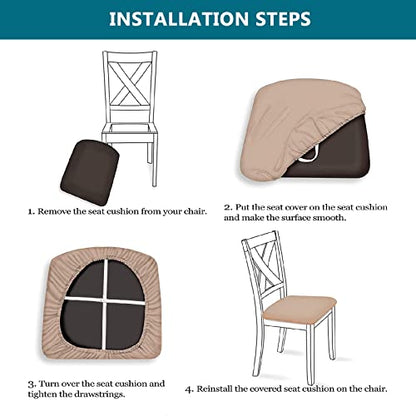 INSTALLATION STEPS

1. Remove the seat cushion from your chair.

2. Put the seat cover on the seat cushion and make the surface smooth.

3. Turn over the seat cushion and tighten the drawstrings.

4. Reinstall the covered seat cushion on the chair.