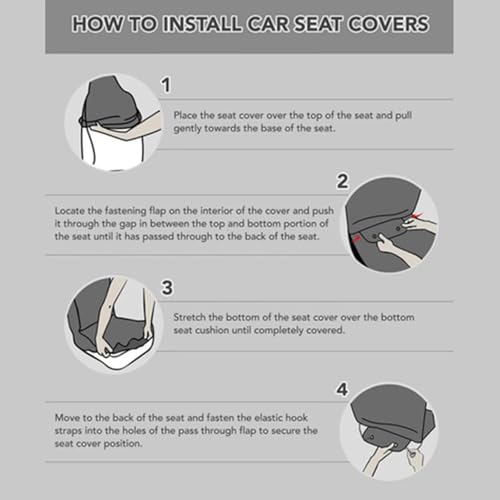 HOW TO INSTALL CAR SEAT COVERS

1

Place the seat cover over the top of the seat and pull gently towards the base of the seat.

2

Locate the fastening flap on the interior of the cover and push it through the gap in between the top and bottom portion of the seat until it has passed through to the back of the seat.

3

Stretch the bottom of the seat cover over the bottom seat cushion until completely covered.

4

Move to the back of the seat and fasten the elastic hook straps into the holes of the pass through flap to secure the seat cover position.