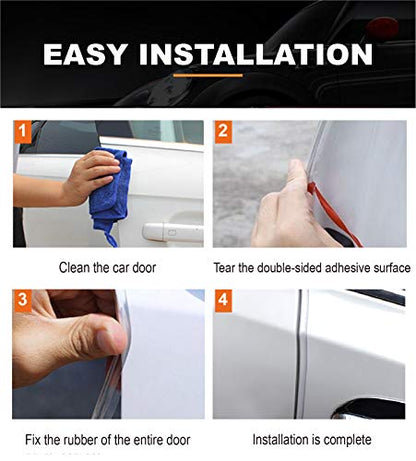 EASY INSTALLATION

1

Clean the car door

2

Tear the double-sided adhesive surface

3

Fix the rubber of the entire door

4

Installation is complete