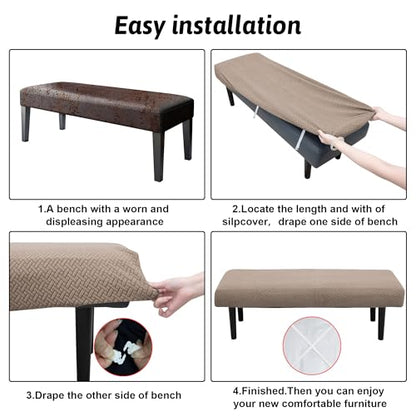 Easy installation

1.A bench with a worn and displeasing appearance

2.Locate the length and with of silpcover, drape one side of bench

3.Drape the other side of bench

4.Finished.Then you can enjoy your new comfortable furniture