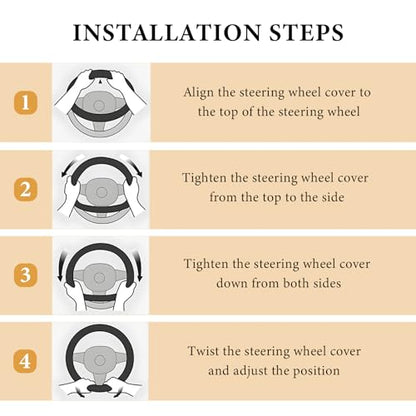 INSTALLATION STEPS

1

Align the steering wheel cover to the top of the steering wheel

2

Tighten the steering wheel cover from the top to the side

3

Tighten the steering wheel cover down from both sides

4

Twist the steering wheel cover and adjust the position