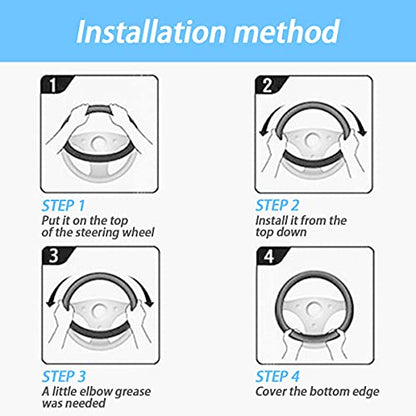 Installation method

1

STEP 1
Put it on the top of the steering wheel

2

STEP 2
Install it from the top down

3

STEP 3
A little elbow grease was needed

4

STEP 4
Cover the bottom edge