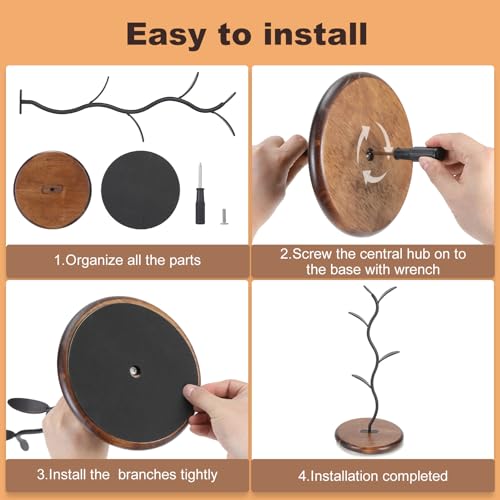 Easy to install

1.Organize all the parts

2.Screw the central hub on to the base with wrench

3.Install the branches tightly

4.Installation completed