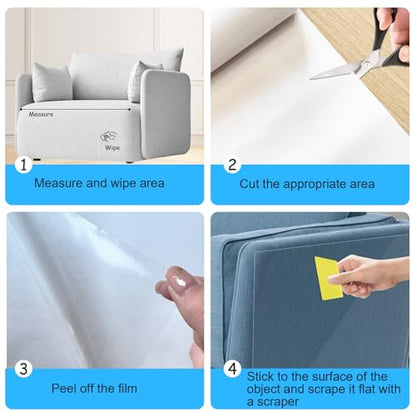 Measure

Wipe

1

Measure and wipe area

2

Cut the appropriate area

3

Peel off the film

4

Stick to the surface of the object and scrape it flat with a scraper