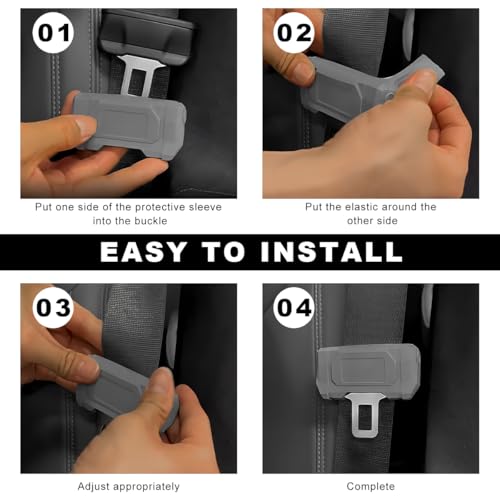 01

Put one side of the protective sleeve into the buckle

02

Put the elastic around the other side

EASY TO INSTALL

03

Adjust appropriately

04

Complete