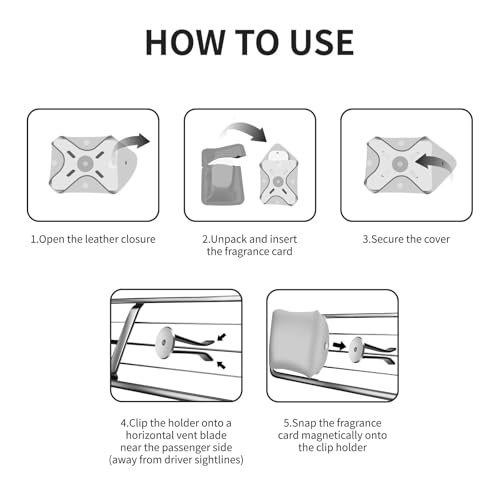 HOW TO USE

1.Open the leather closure

2.Unpack and insert the fragrance card

3.Secure the cover

4.Clip the holder onto a horizontal vent blade near the passenger side (away from driver sightlines)

5.Snap the fragrance card magnetically onto the clip holder