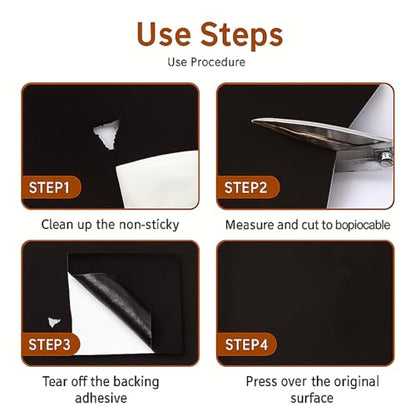 Use Steps

Use Procedure

STEP1

Clean up the non-sticky

STEP2

Measure and cut to bopiocable

STEP3

Tear off the backing adhesive

STEP4

Press over the original surface