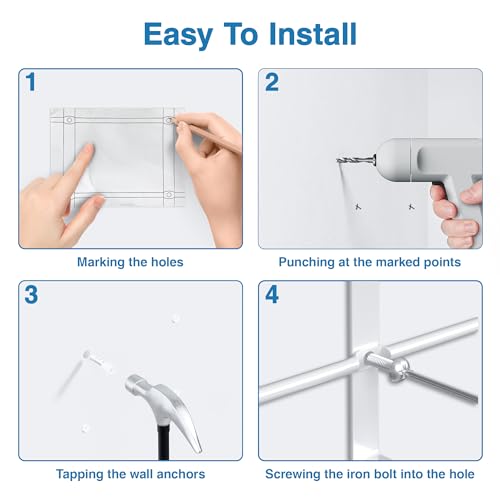 Easy To Install

1

Marking the holes

2

Punching at the marked points

3

Tapping the wall anchors

4

Screwing the iron bolt into the hole