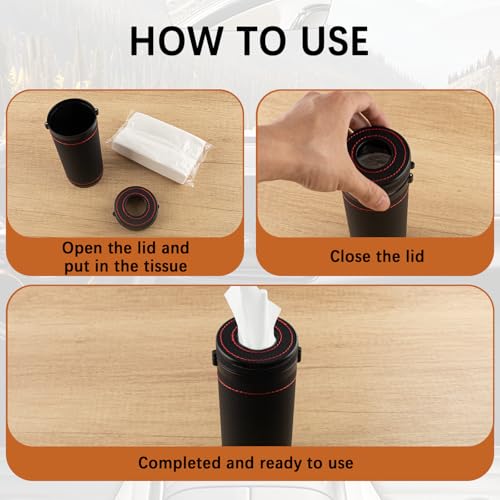 HOW TO USE

Open the lid and put in the tissue

Close the lid

Completed and ready to use