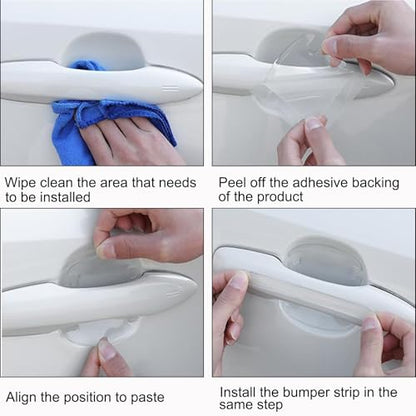 Wipe clean the area that needs to be installed

Peel off the adhesive backing of the product

Align the position to paste

Install the bumper strip in the same step