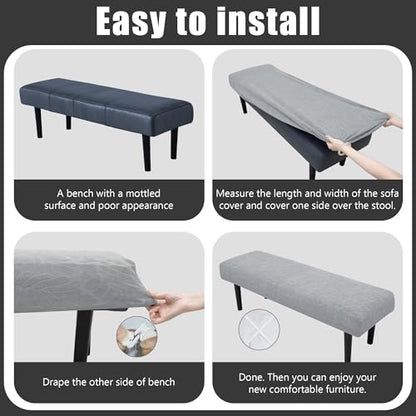 Easy to install

A bench with a mottled surface and poor appearance

Measure the length and width of the sofa cover and cover one side over the stool.

Drape the other side of bench

Done. Then you can enjoy your new comfortable furniture.