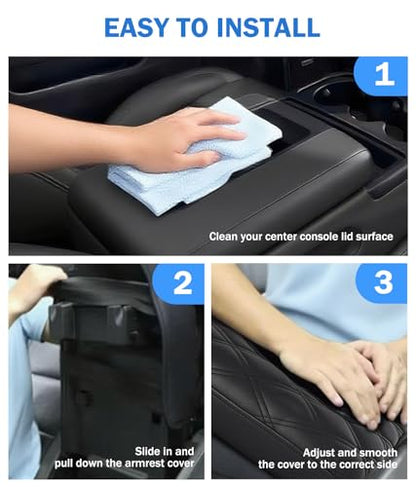 EASY TO INSTALL

1

Clean your center console lid surface

2

Slide in and pull down the armrest cover

3

Adjust and smooth the cover to the correct side