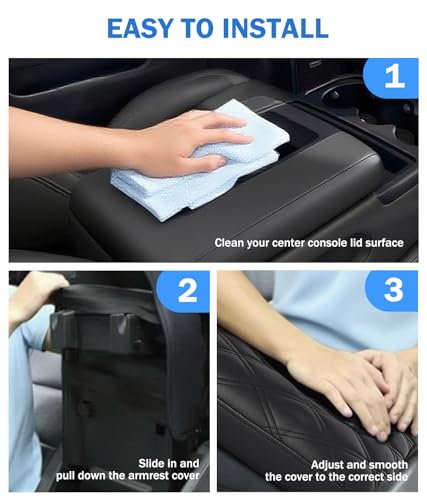 EASY TO INSTALL

1

Clean your center console lid surface

2

Slide in and pull down the armrest cover

3

Adjust and smooth the cover to the correct side