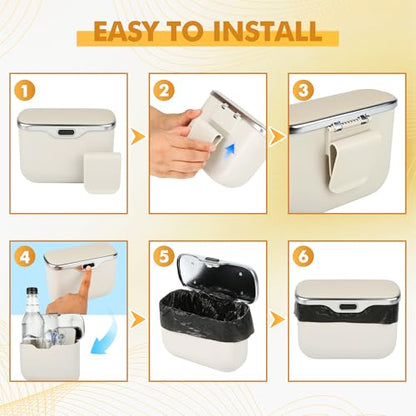 EASY TO INSTALL

1

2

3

4

5

6