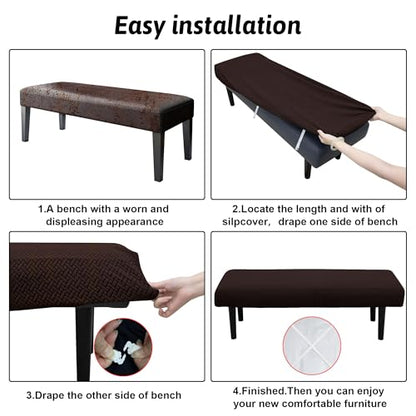 Easy installation

1.A bench with a worn and displeasing appearance

2.Locate the length and with of silpcover,  drape one side of bench

3.Drape the other side of bench

4.Finished.Then you can enjoy your new comfortable furniture