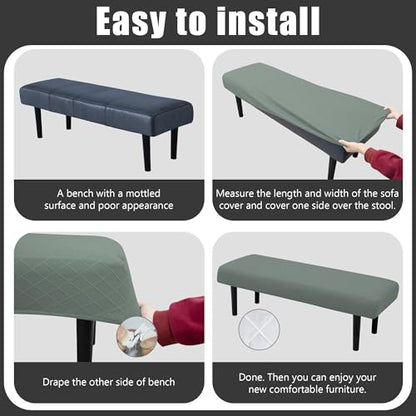 Easy to install

A bench with a mottled surface and poor appearance

Measure the length and width of the sofa cover and cover one side over the stool.

Drape the other side of bench

Done. Then you can enjoy your new comfortable furniture.