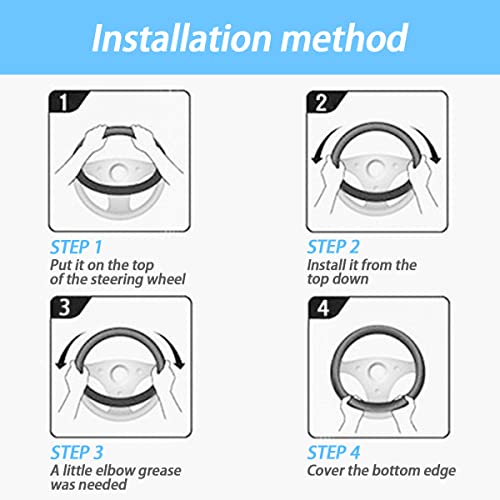 Installation method

1

STEP 1
Put it on the top of the steering wheel

2

STEP 2
Install it from the top down

3

STEP 3
A little elbow grease was needed

4

STEP 4
Cover the bottom edge