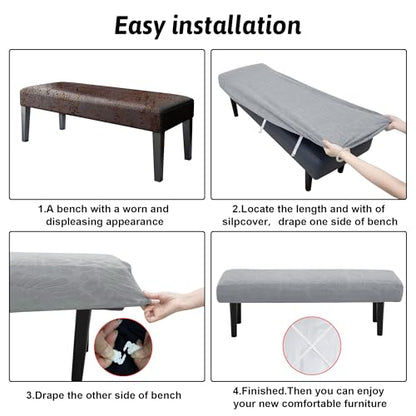 Easy installation

1.A bench with a worn and displeasing appearance

2.Locate the length and with of silpcover, drape one side of bench

3.Drape the other side of bench

4.Finished.Then you can enjoy your new comfortable furniture