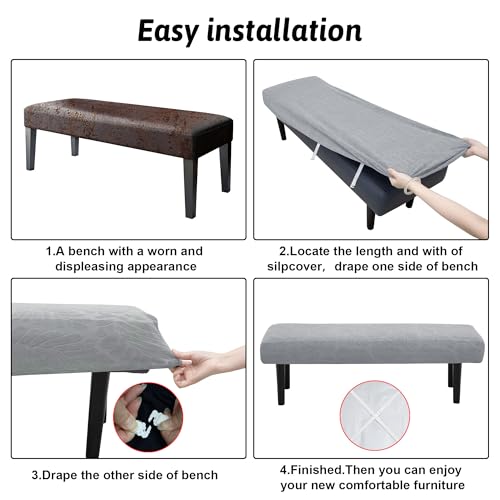 Easy installation

1.A bench with a worn and displeasing appearance

2.Locate the length and with of silpcover, drape one side of bench

3.Drape the other side of bench

4.Finished.Then you can enjoy your new comfortable furniture