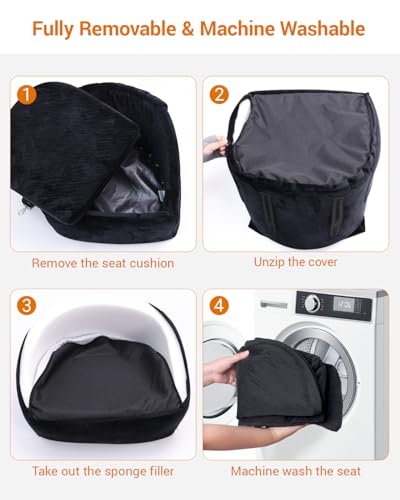 Fully Removable & Machine Washable

1

Remove the seat cushion

2

Unzip the cover

3

Take out the sponge filler

4

Machine wash the seat