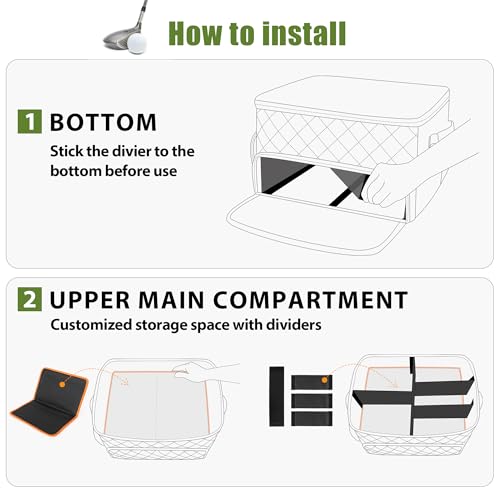 How to install

1 BOTTOM

Stick the divier to the bottom before use

2 UPPER MAIN COMPARTMENT

Customized storage space with dividers